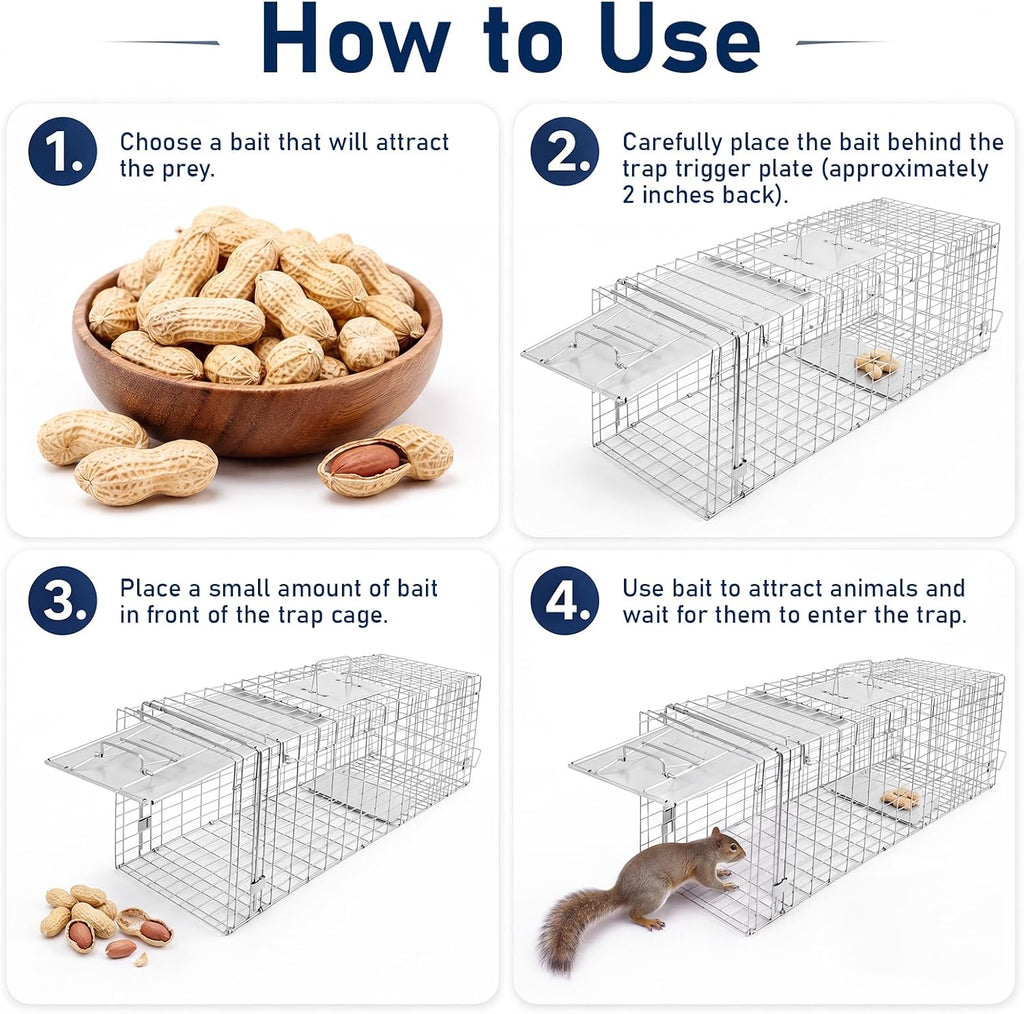 How to Use

1. Choose a bait that will attract the prey.

2. Carefully place the bait behind the trap trigger plate (approximately 2 inches back).

3. Place a small amount of bait in front of the trap cage.

4. Use bait to attract animals and wait for them to enter the trap.